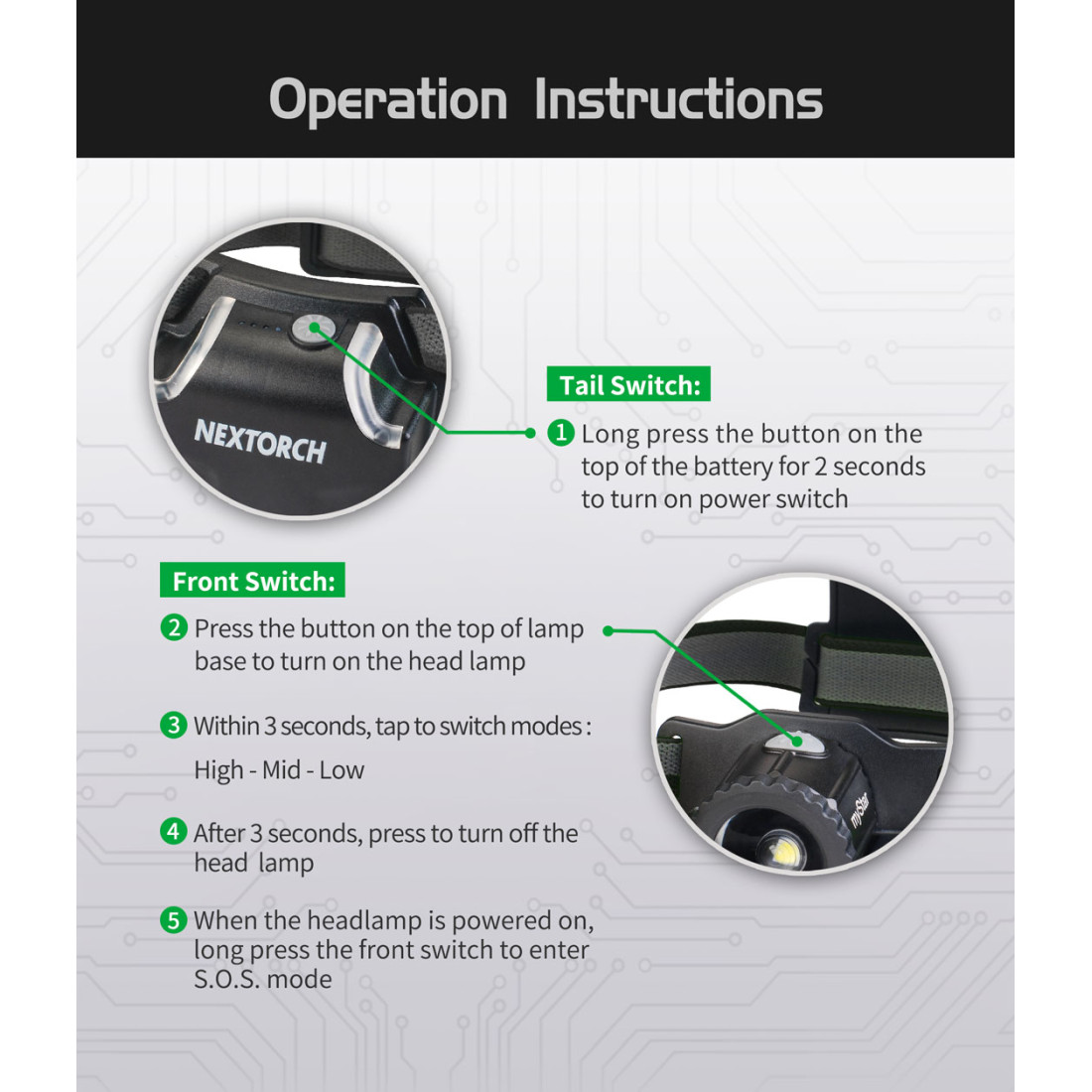 Operation Instructions

NEXTORCH

Tail Switch:

1 Long press the button on the top of the battery for 2 seconds to turn on power switch

Front Switch:

2 Press the button on the top of lamp base to turn on the head lamp

3 Within 3 seconds, tap to switch modes :

High - Mid - Low

4 After 3 seconds, press to turn off the head lamp

5 When the headlamp is powered on, long press the front switch to enter S.O.S. mode

myStar